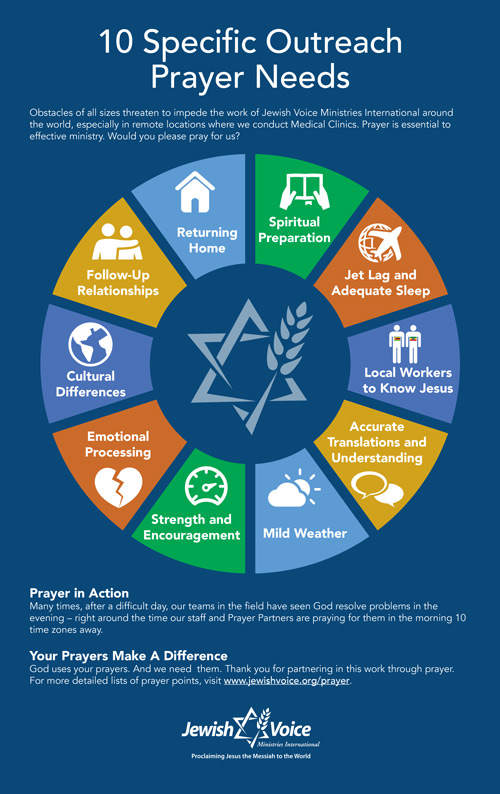 10 Specific Outreach Prayer Needs

Obstacles of all sizes threaten to impede the work of Jewish Voice Ministries International around the world, especially in remote locations where we conduct Medical Clinics. Prayer is essential to effective ministry. Would you please pray for us?

Spiritual Preparation

Jet Lag and Adequate Sleep

Local Workers to Know Jesus

Accurate Translations and Understanding

Mild Weather

Strength and Encouragement

Emotional Processing

Cultural Differences

Follow-Up Relationships

Returning Home

Prayer in Action
Many times, after a difficult day, our teams in the field have seen God resolve problems in the evening – right around the time our staff and Prayer Partners are praying for them in the morning 10 time zones away.

Your Prayers Make A Difference
God uses your prayers. And we need them. Thank you for partnering in this work through prayer. For more detailed lists of prayer points, visit www.jewishvoice.org/prayer.

Jewish Voice
Ministries International
Proclaiming Jesus the Messiah to the World